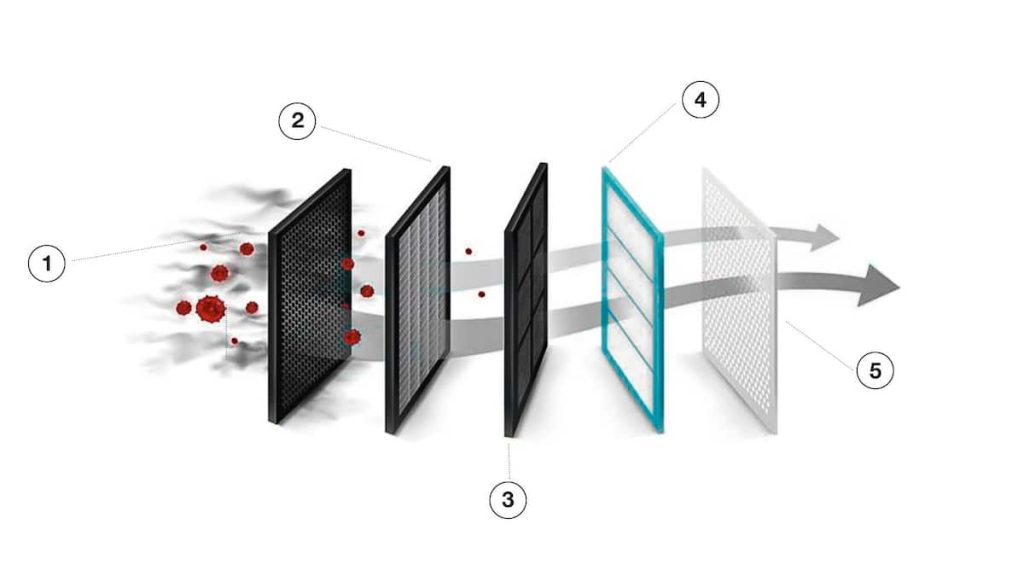 1
2
3
4
5